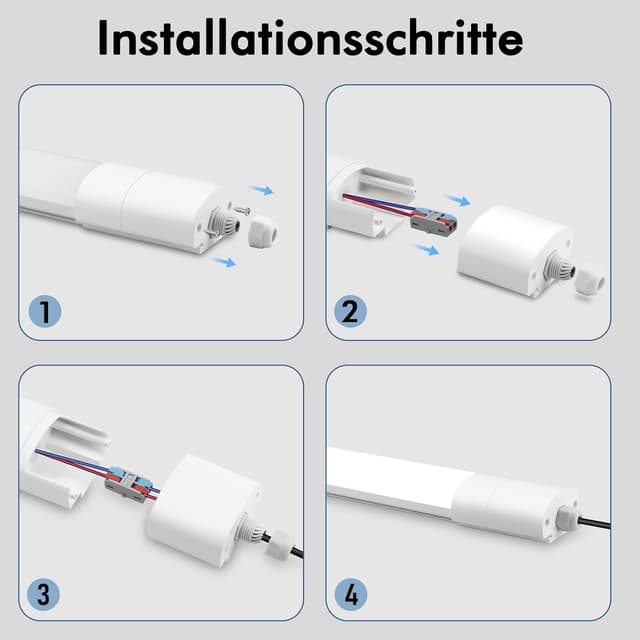 Installationsschritte

1

2

3

4