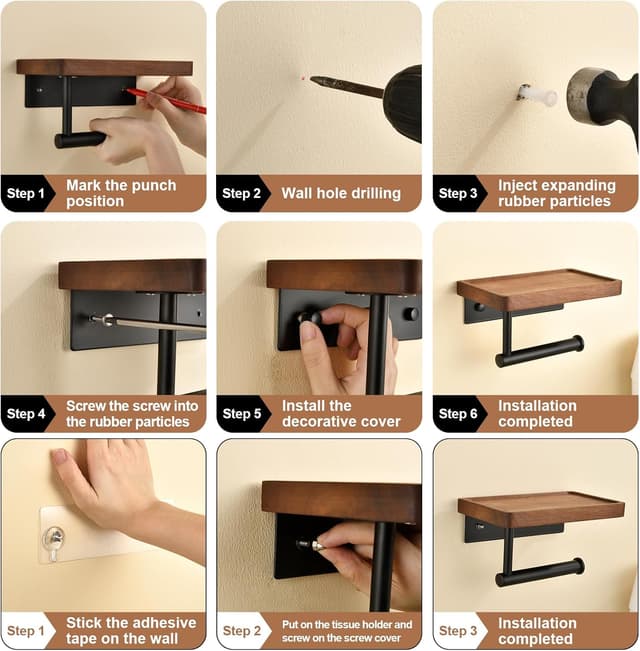 Step 1 Mark the punch position

Step 2 Wall hole drilling

Step 3 Inject expanding rubber particles

Step 4 Screw the screw into the rubber particles

Step 5 Install the decorative cover

Step 6 Installation completed

Step 1 Stick the adhesive tape on the wall

Step 2 Put on the tissue holder and screw on the screw cover

Step 3 Installation completed