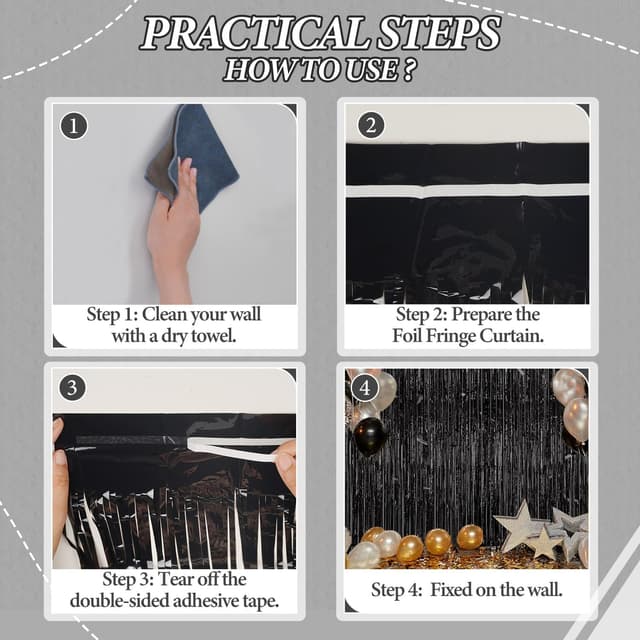 PRACTICAL STEPS
HOW TO USE ?

1
Step 1: Clean your wall with a dry towel.

2
Step 2: Prepare the Foil Fringe Curtain.

3
Step 3: Tear off the double-sided adhesive tape.

4
Step 4: Fixed on the wall.