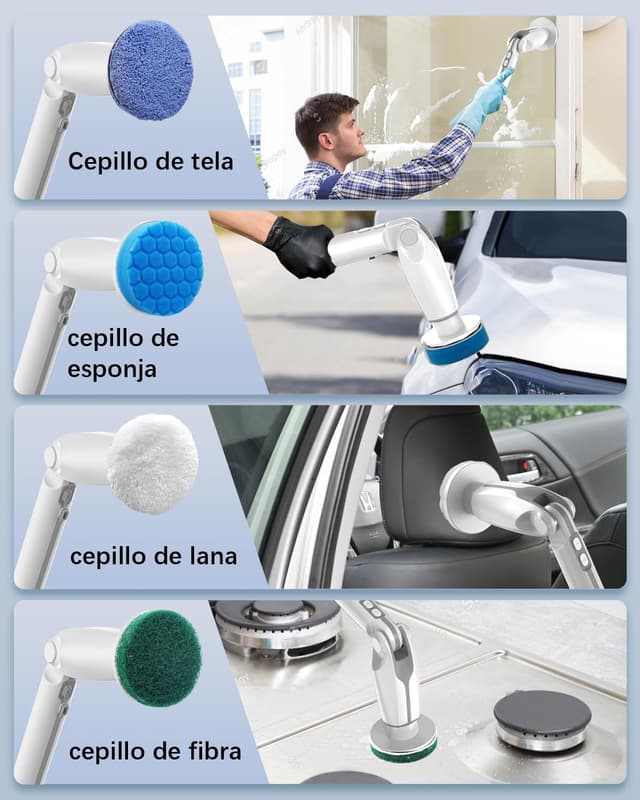 Cepillo de tela

cepillo de esponja

cepillo de lana

cepillo de fibra