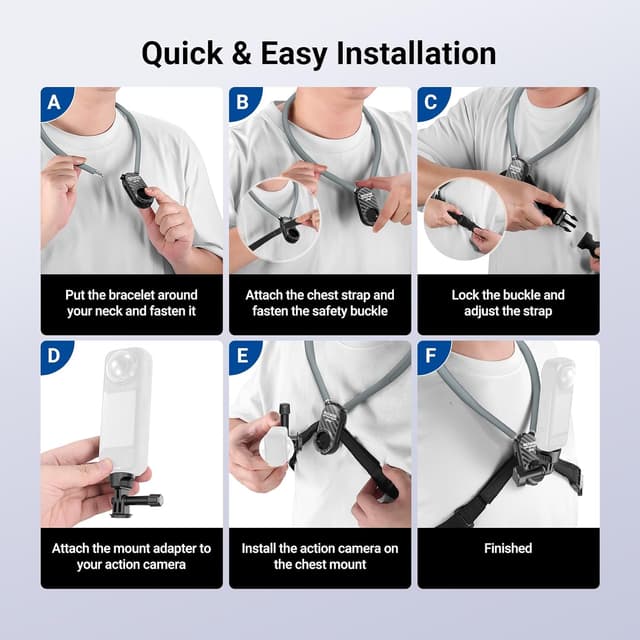 Quick & Easy Installation

A

Put the bracelet around your neck and fasten it

B

Attach the chest strap and fasten the safety buckle

C

Lock the buckle and adjust the strap

D

Attach the mount adapter to your action camera

E

Install the action camera on the chest mount

F

Finished