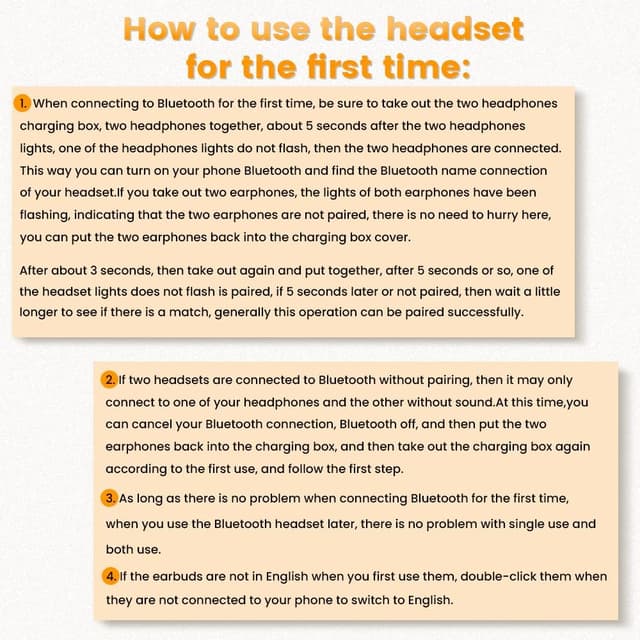 How to use the headset for the first time:

1. When connecting to Bluetooth for the first time, be sure to take out the two headphones charging box, two headphones together, about 5 seconds after the two headphones lights, one of the headphones lights do not flash, then the two headphones are connected. This way you can turn on your phone Bluetooth and find the Bluetooth name connection of your headset.If you take out two earphones, the lights of both earphones have been flashing, indicating that the two earphones are not paired, there is no need to hurry here, you can put the two earphones back into the charging box cover.

After about 3 seconds, then take out again and put together, after 5 seconds or so, one of the headset lights does not flash is paired, if 5 seconds later or not paired, then wait a little longer to see if there is a match, generally this operation can be paired successfully.

2. If two headsets are connected to Bluetooth without pairing, then it may only connect to one of your headphones and the other without sound.At this time,you can cancel your Bluetooth connection, Bluetooth off, and then put the two earphones back into the charging box, and then take out the charging box again according to the first use, and follow the first step.

3. As long as there is no problem when connecting Bluetooth for the first time, when you use the Bluetooth headset later, there is no problem with single use and both use.

4. If the earbuds are not in English when you first use them, double-click them when they are not connected to your phone to switch to English.