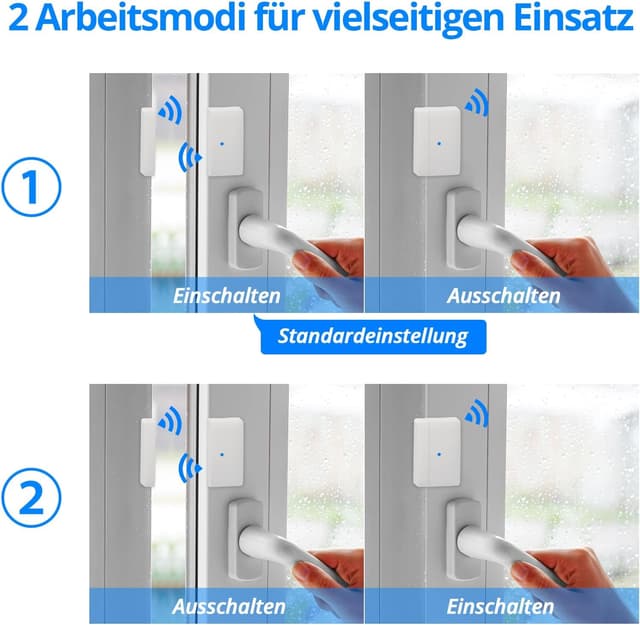 2 Arbeitsmodi für vielseitigen Einsatz

1

Einschalten

Ausschalten

Standardeinstellung

2

Ausschalten

Einschalten