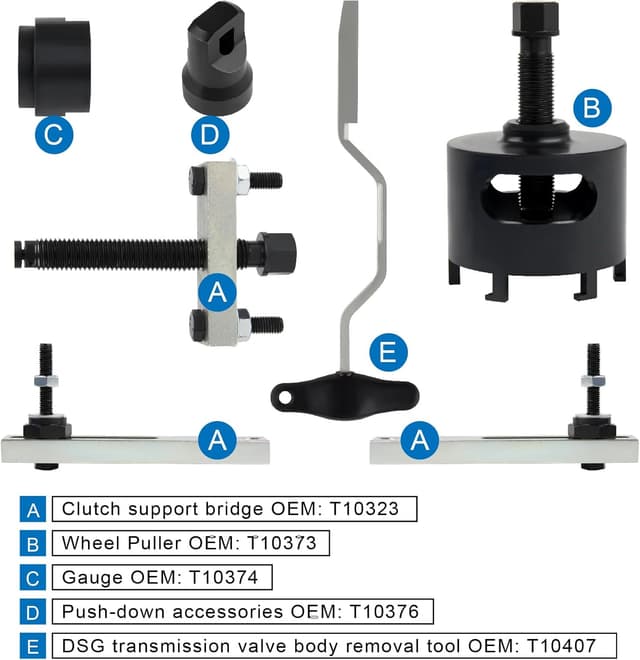 C

D

B

A

E

A

A

A Clutch support bridge OEM: T10323

B Wheel Puller OEM: T10373

C Gauge OEM: T10374

D Push-down accessories OEM: T10376

E DSG transmission valve body removal tool OEM: T10407