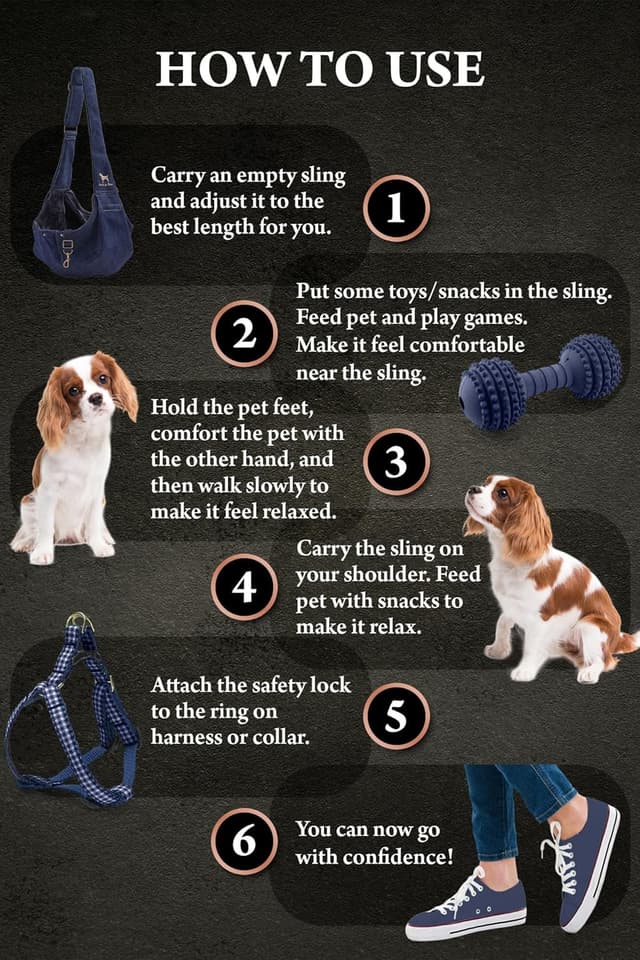 HOW TO USE

Carry an empty sling and adjust it to the best length for you.

1

2

Put some toys/snacks in the sling. Feed pet and play games. Make it feel comfortable near the sling.

Hold the pet feet, comfort the pet with the other hand, and then walk slowly to make it feel relaxed.

3

4

Carry the sling on your shoulder. Feed pet with snacks to make it relax.

Attach the safety lock to the ring on harness or collar.

5

6

You can now go with confidence!