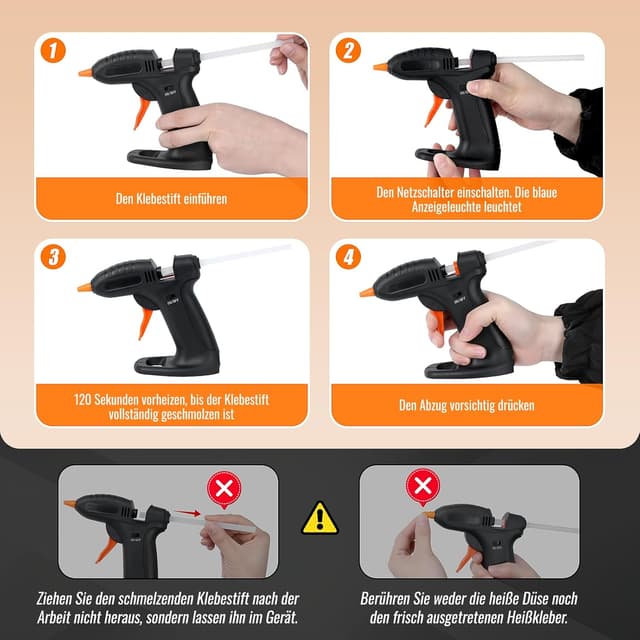 1

Den Klebestift einführen

2

Den Netzschalter einschalten. Die blaue Anzeigeleuchte leuchtet

3

120 Sekunden vorheizen, bis der Klebestift vollständig geschmolzen ist

4

Den Abzug vorsichtig drücken

Ziehen Sie den schmelzenden Klebestift nach der Arbeit nicht heraus, sondern lassen ihn im Gerät.

Berühren Sie weder die heiße Düse noch den frisch ausgetretenen Heißkleber.