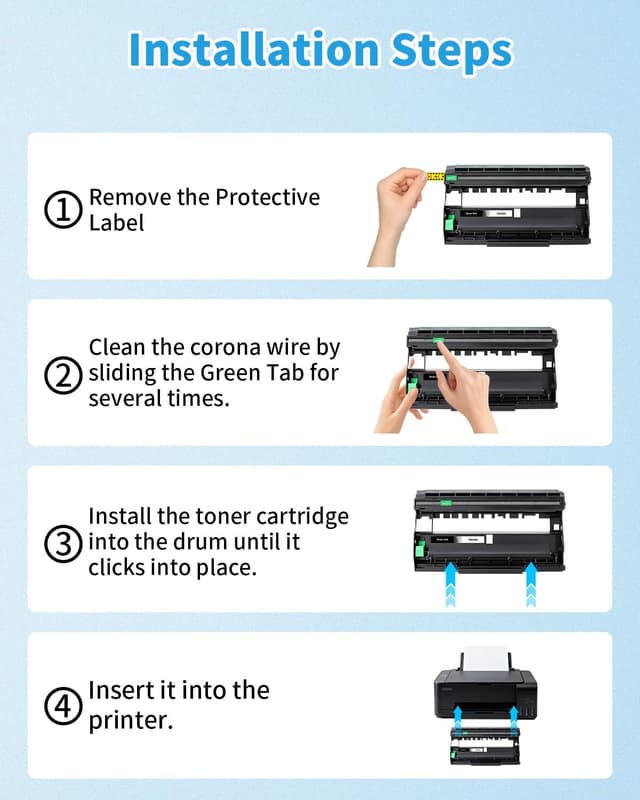 Installation Steps

① Remove the Protective Label

② Clean the corona wire by sliding the Green Tab for several times.

③ Install the toner cartridge into the drum until it clicks into place.

④ Insert it into the printer.