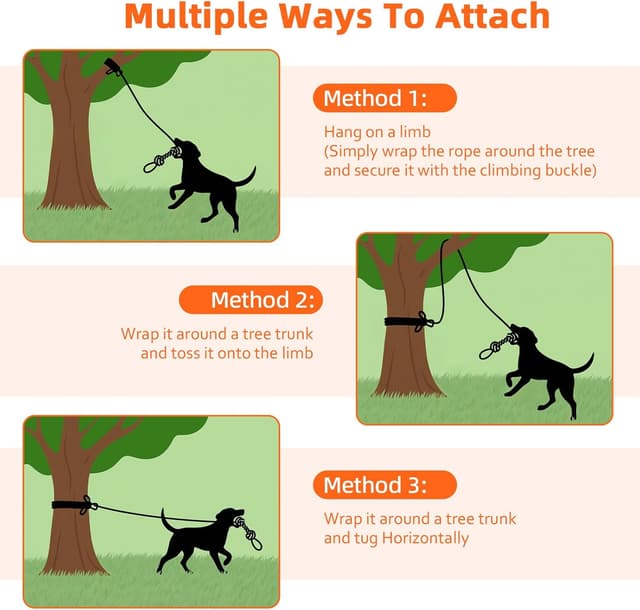 Multiple Ways To Attach

Method 1:

Hang on a limb
(Simply wrap the rope around the tree and secure it with the climbing buckle)

Method 2:

Wrap it around a tree trunk and toss it onto the limb

Method 3:

Wrap it around a tree trunk and tug Horizontally