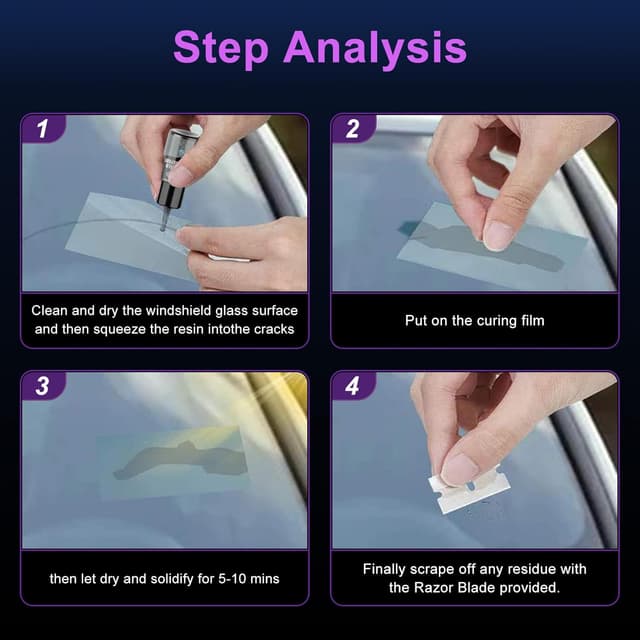 Step Analysis

1

Clean and dry the windshield glass surface and then squeeze the resin intothe cracks

2

Put on the curing film

3

then let dry and solidify for 5-10 mins

4

Finally scrape off any residue with the Razor Blade provided.