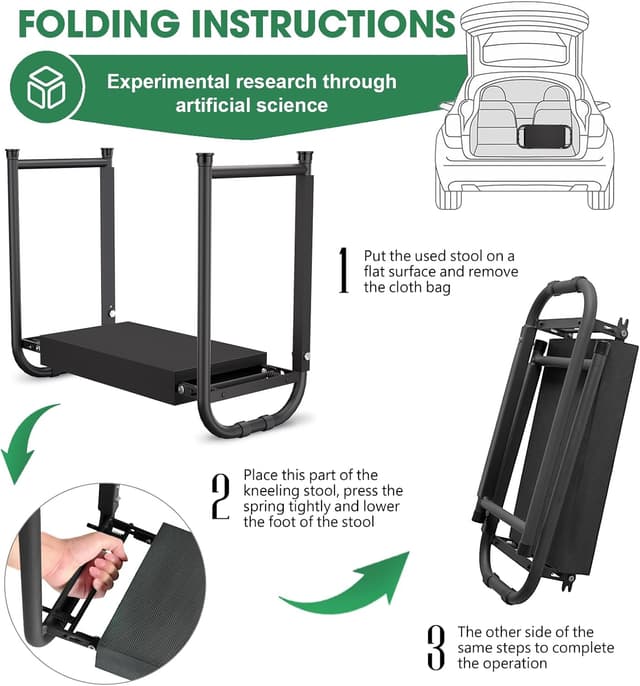 FOLDING INSTRUCTIONS

Experimental research through artificial science

1 Put the used stool on a flat surface and remove the cloth bag

2 Place this part of the kneeling stool, press the spring tightly and lower the foot of the stool

3 The other side of the same steps to complete the operation