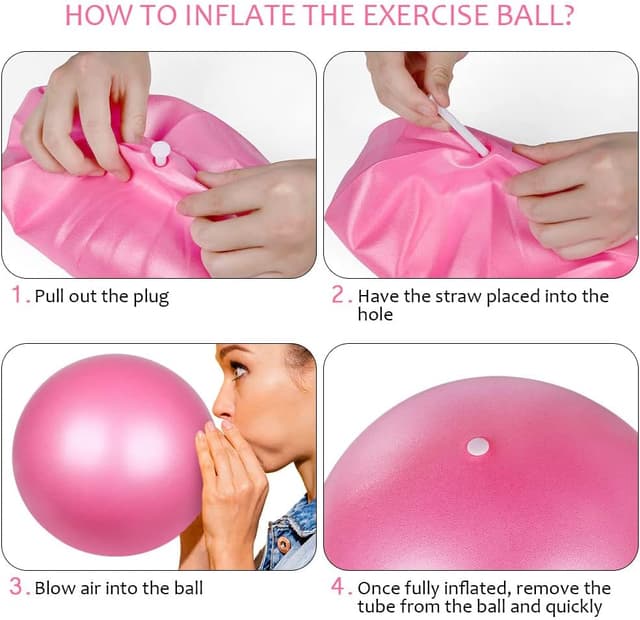 HOW TO INFLATE THE EXERCISE BALL?

1. Pull out the plug

2. Have the straw placed into the hole

3. Blow air into the ball

4. Once fully inflated, remove the tube from the ball and quickly