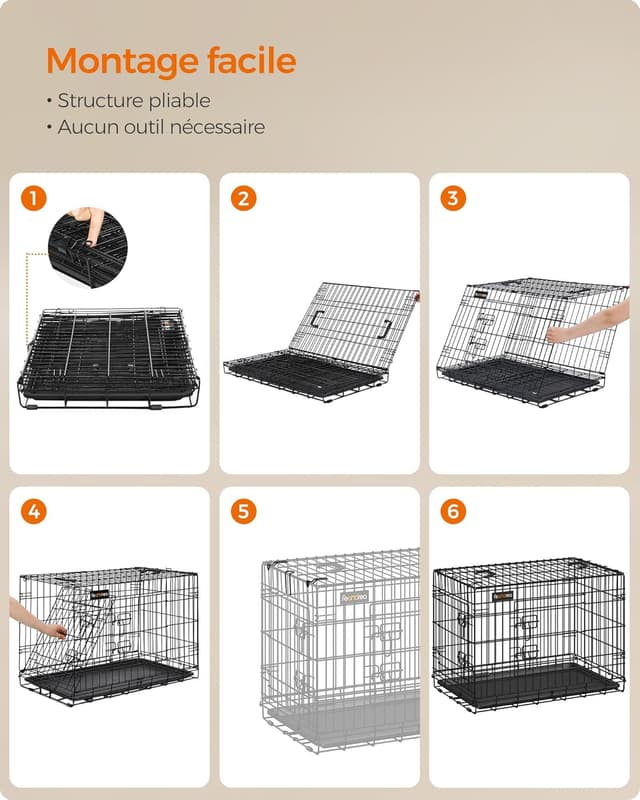 Montage facile

• Structure pliable
• Aucun outil nécessaire

1

2

3

4

5

feandrea

6