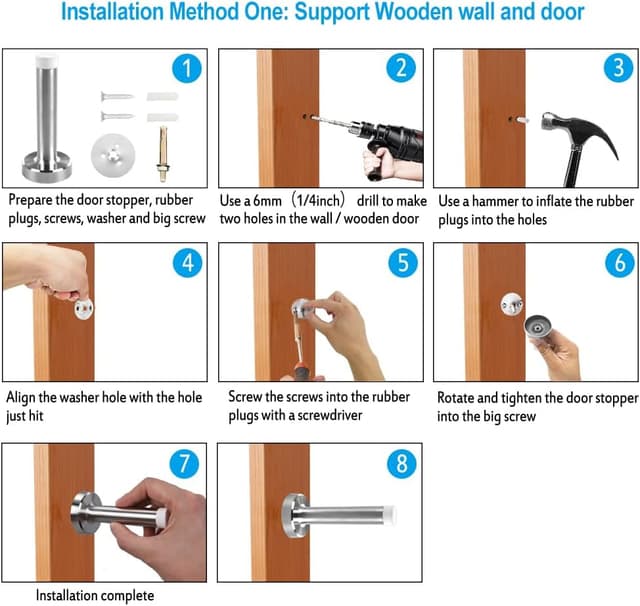 Installation Method One: Support Wooden wall and door

1

Prepare the door stopper, rubber plugs, screws, washer and big screw

2

Use a 6mm（1/4inch） drill to make two holes in the wall / wooden door

3

Use a hammer to inflate the rubber plugs into the holes

4

Align the washer hole with the hole just hit

5

Screw the screws into the rubber plugs with a screwdriver

6

Rotate and tighten the door stopper into the big screw

7

Installation complete

8