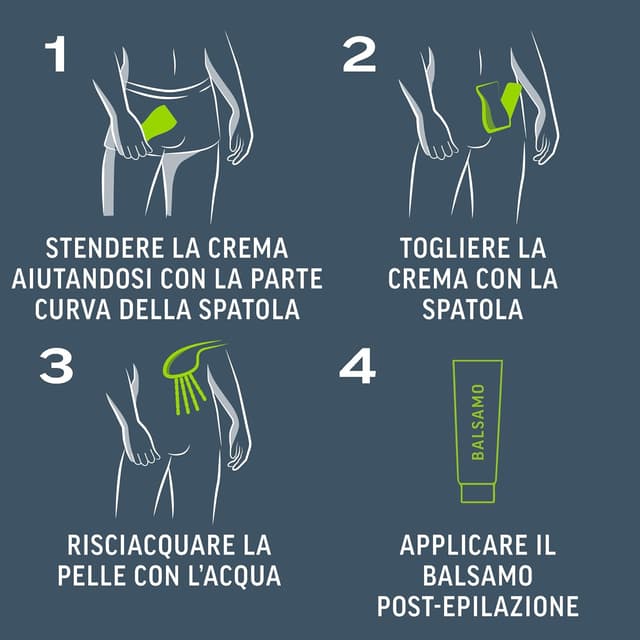 1

STENDERE LA CREMA AIUTANDOSI CON LA PARTE CURVA DELLA SPATOLA

2

TOGLIERE LA CREMA CON LA SPATOLA

3

RISCIACQUARE LA PELLE CON L'ACQUA

4

BALSAMO

APPLICARE IL BALSAMO POST-EPILAZIONE