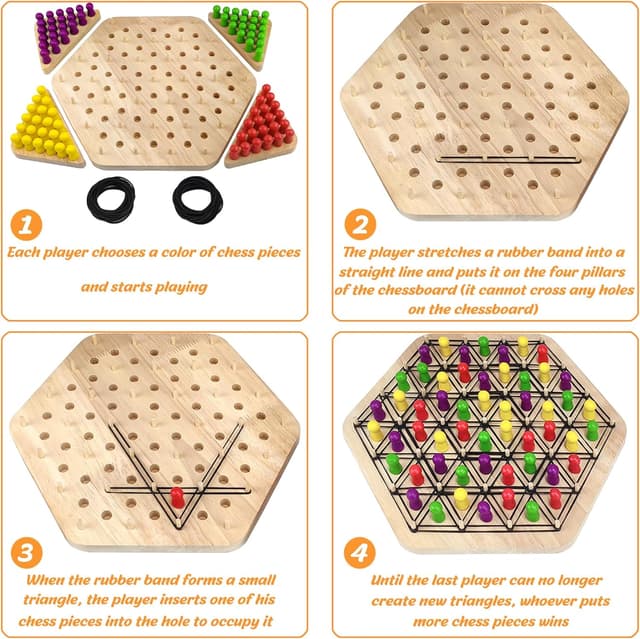 1

Each player chooses a color of chess pieces and starts playing

2

The player stretches a rubber band into a straight line and puts it on the four pillars of the chessboard (it cannot cross any holes on the chessboard)

3

When the rubber band forms a small triangle, the player inserts one of his chess pieces into the hole to occupy it

4

Until the last player can no longer create new triangles, whoever puts more chess pieces wins