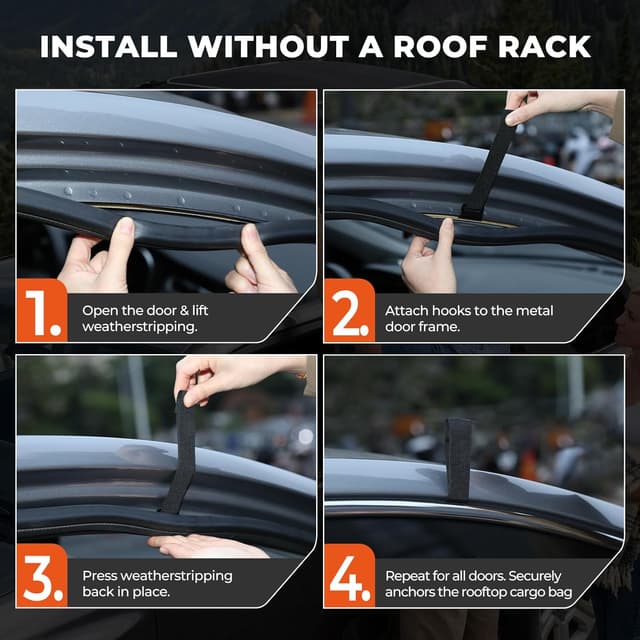 INSTALL WITHOUT A ROOF RACK

1. Open the door & lift weatherstripping.

2. Attach hooks to the metal door frame.

3. Press weatherstripping back in place.

4. Repeat for all doors. Securely anchors the rooftop cargo bag