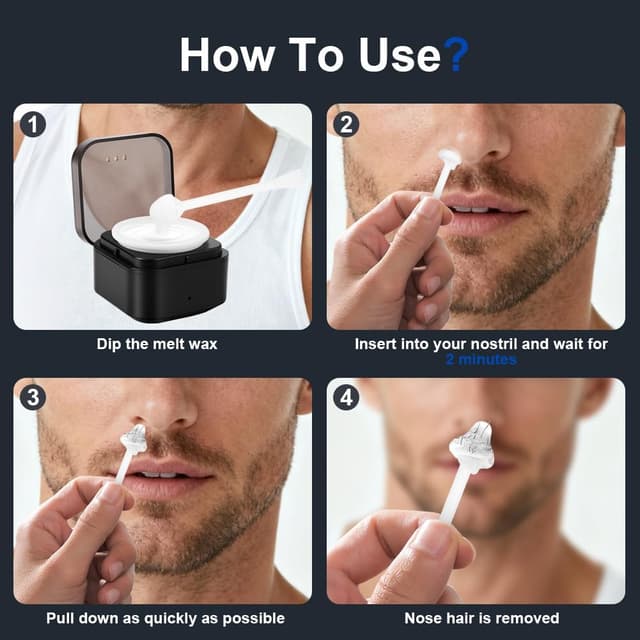 How To Use?

1

Dip the melt wax

2

Insert into your nostril and wait for 2 minutes

3

Pull down as quickly as possible

4

Nose hair is removed