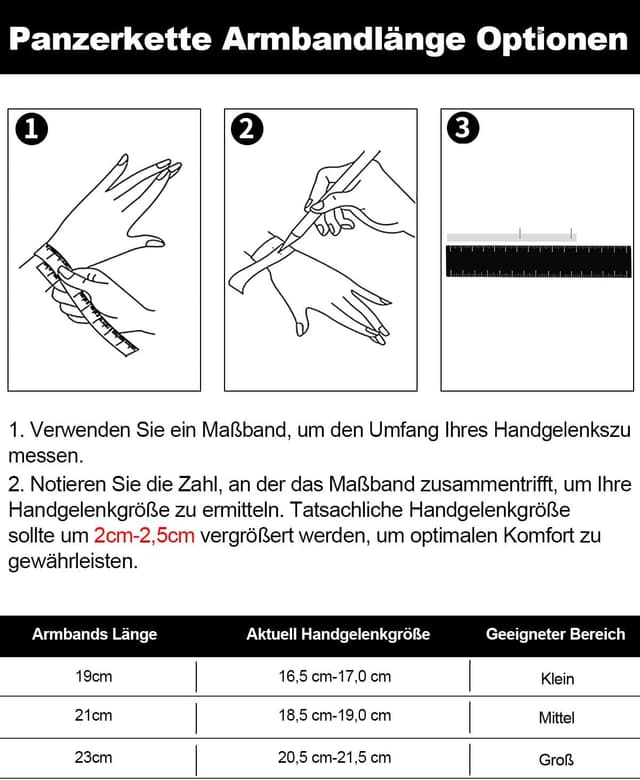 Panzerkette Armbandlänge Optionen

1

2

3

1. Verwenden Sie ein Maßband, um den Umfang Ihres Handgelenkszu messen.
2. Notieren Sie die Zahl, an der das Maßband zusammentrifft, um Ihre Handgelenkgröße zu ermitteln. Tatsachliche Handgelenkgröße sollte um 2cm-2,5cm vergrößert werden, um optimalen Komfort zu gewährleisten.

| Armbands Länge | Aktuell Handgelenkgröße | Geeigneter Bereich |
|---|---|---|
| 19cm | 16,5 cm-17,0 cm | Klein |
| 21cm | 18,5 cm-19,0 cm | Mittel |
| 23cm | 20,5 cm-21,5 cm | Groß |