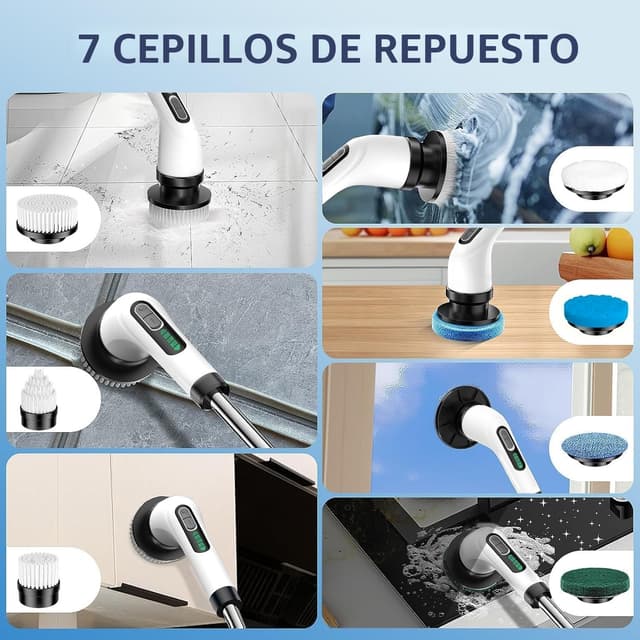 7 CEPILLOS DE REPUESTO