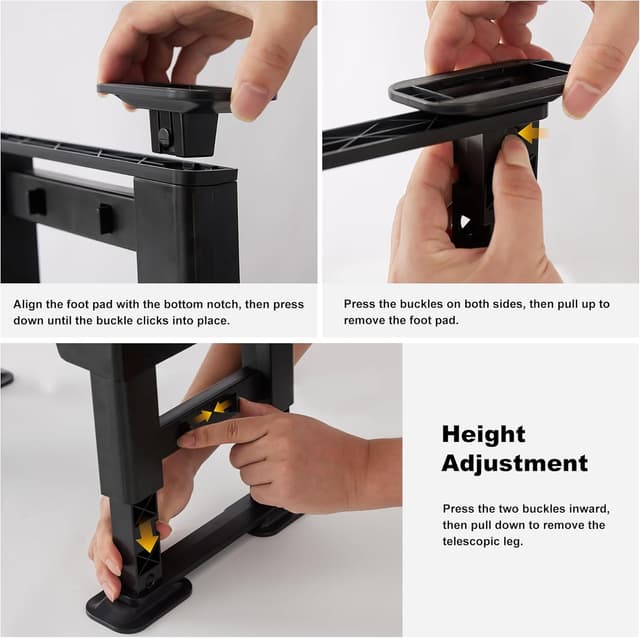 Align the foot pad with the bottom notch, then press down until the buckle clicks into place.

Press the buckles on both sides, then pull up to remove the foot pad.

Height Adjustment

Press the two buckles inward, then pull down to remove the telescopic leg.