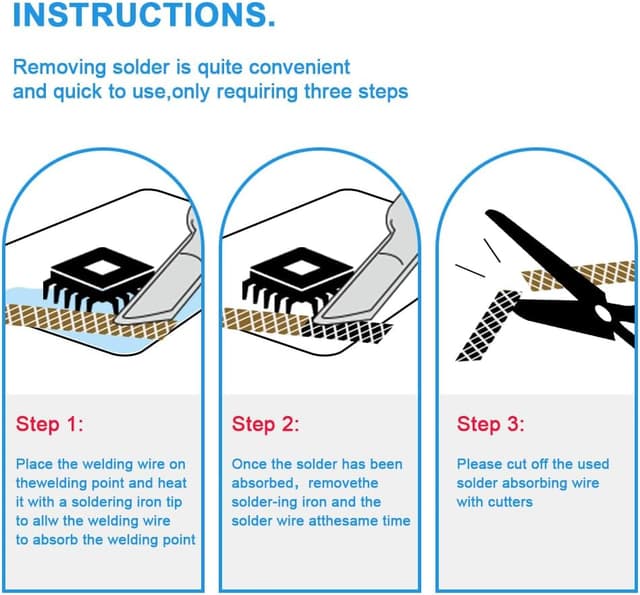 INSTRUCTIONS.

Removing solder is quite convenient and quick to use,only requiring three steps

Step 1:

Place the welding wire on thewelding point and heat it with a soldering iron tip to allw the welding wire to absorb the welding point

Step 2:

Once the solder has been absorbed, removethe solder-ing iron and the solder wire atthesame time

Step 3:

Please cut off the used solder absorbing wire with cutters