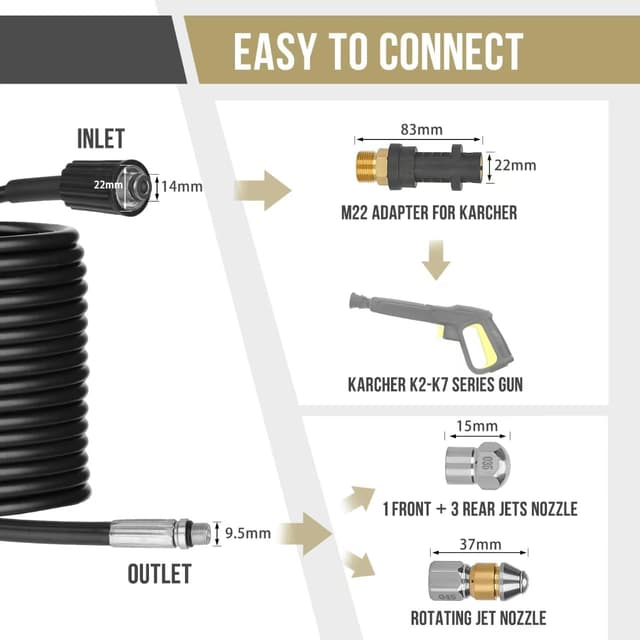 EASY TO CONNECT

INLET

22mm

14mm

83mm

22mm

M22 ADAPTER FOR KARCHER

KARCHER K2-K7 SERIES GUN

15mm

030

1 FRONT + 3 REAR JETS NOZZLE

9.5mm

OUTLET

37mm

ROTATING JET NOZZLE