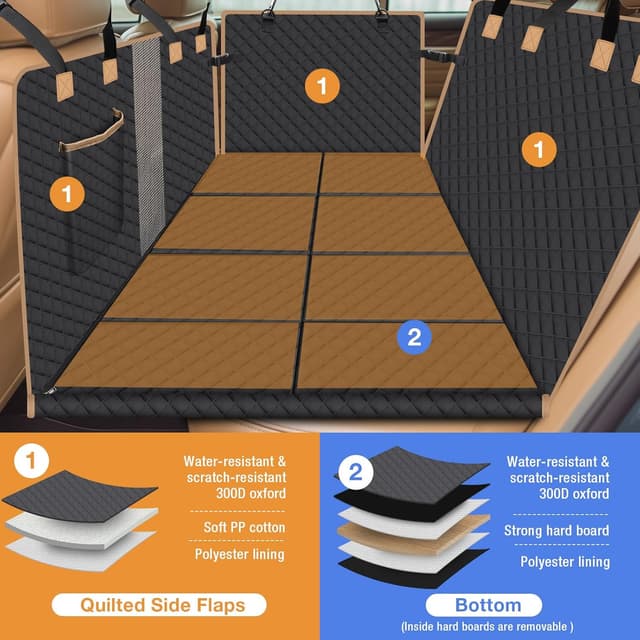 1

1

1

2

1

Water-resistant & scratch-resistant 300D oxford

Soft PP cotton

Polyester lining

Quilted Side Flaps

2

Water-resistant & scratch-resistant 300D oxford

Strong hard board

Polyester lining

Bottom

(Inside hard boards are removable )