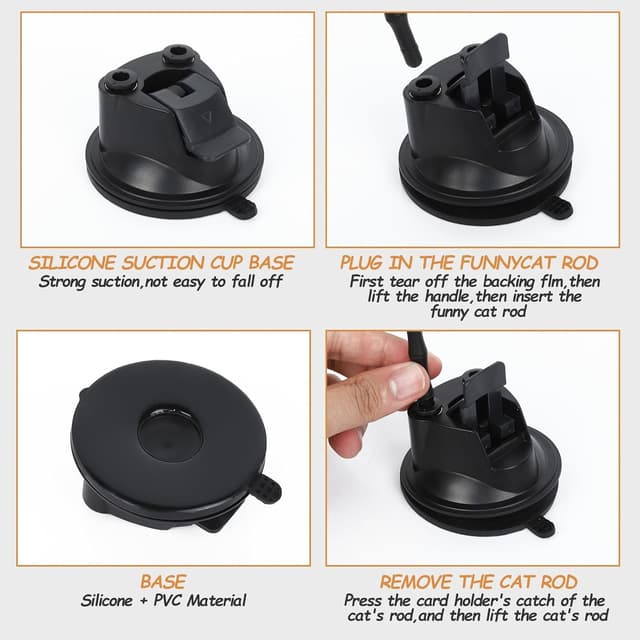 SILICONE SUCTION CUP BASE
Strong suction,not easy to fall off

PLUG IN THE FUNNYCAT ROD
First tear off the backing flm,then lift the handle,then insert the funny cat rod

BASE
Silicone + PVC Material

REMOVE THE CAT ROD
Press the card holder's catch of the cat's rod,and then lift the cat's rod