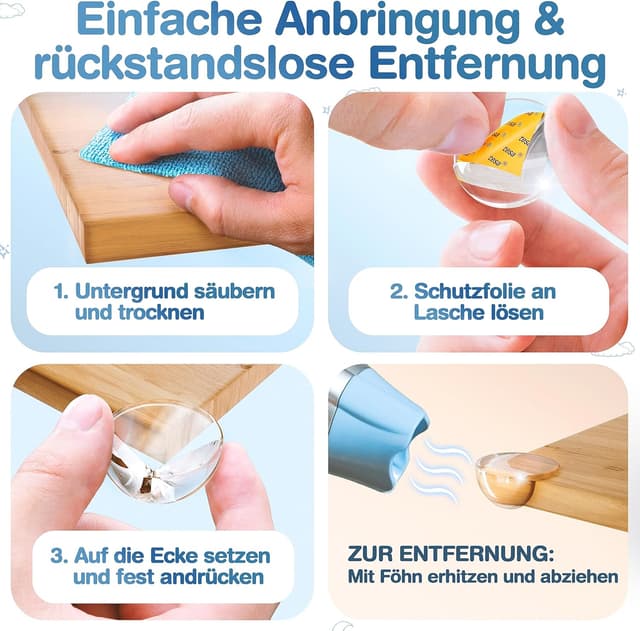 Einfache Anbringung & rückstandslose Entfernung

1. Untergrund säubern und trocknen

2. Schutzfolie an Lasche lösen

3. Auf die Ecke setzen und fest andrücken

ZUR ENTFERNUNG:
Mit Föhn erhitzen und abziehen