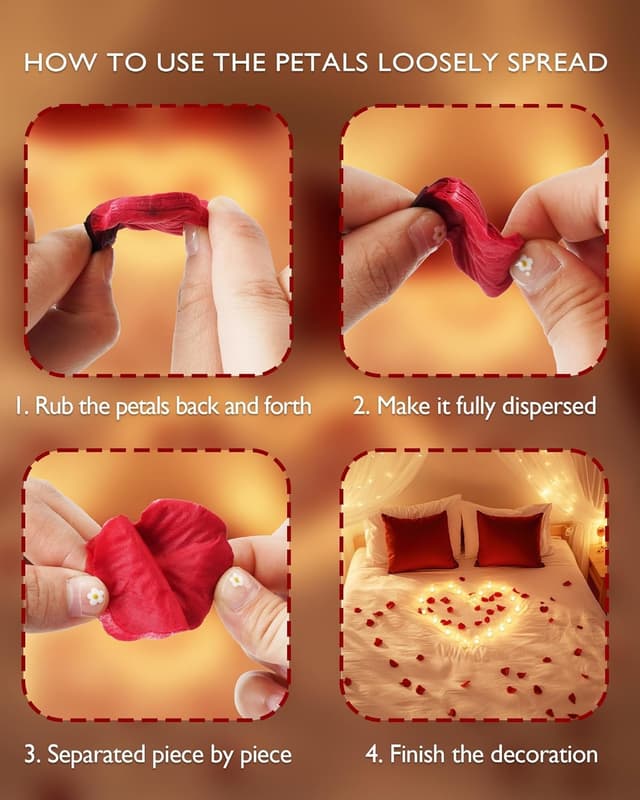 HOW TO USE THE PETALS LOOSELY SPREAD

1. Rub the petals back and forth

2. Make it fully dispersed

3. Separated piece by piece

4. Finish the decoration