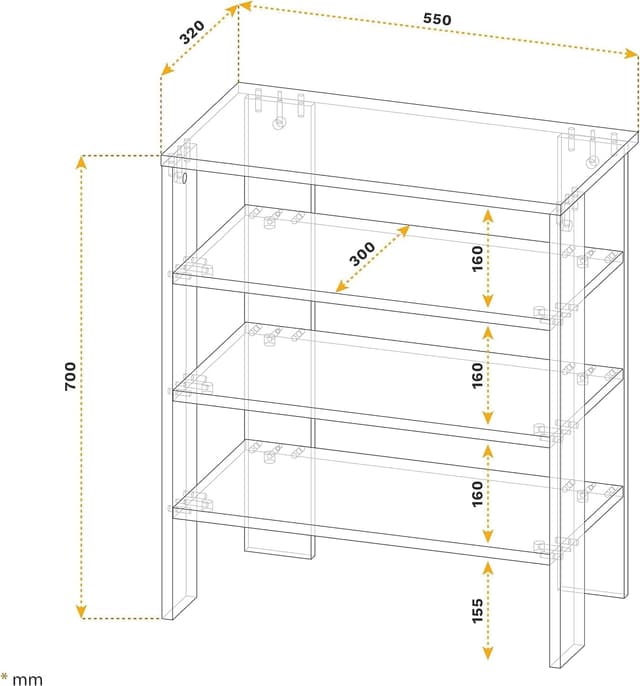 320
550
700
300
160
160
160
155
* mm