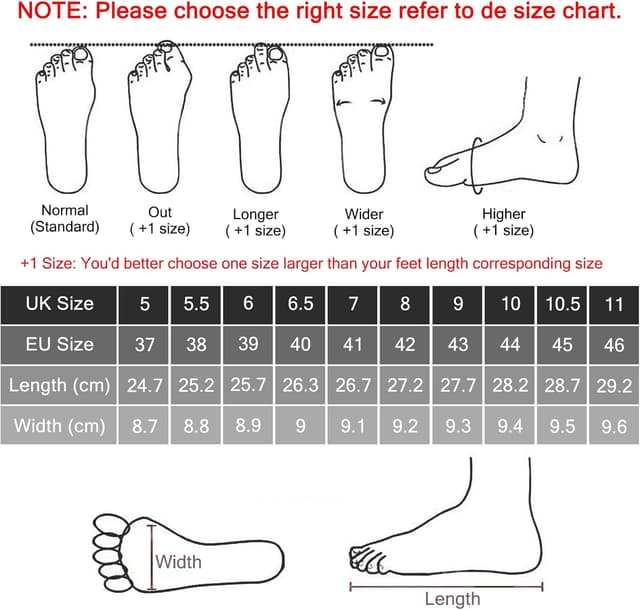 NOTE: Please choose the right size refer to de size chart.

Normal (Standard)

Out ( +1 size)

Longer ( +1 size)

Wider ( +1 size)

Higher ( +1 size)

+1 Size: You'd better choose one size larger than your feet length corresponding size

| UK Size | 5 | 5.5 | 6 | 6.5 | 7 | 8 | 9 | 10 | 10.5 | 11 |
|---|---|---|---|---|---|---|---|---|---|---|
| EU Size | 37 | 38 | 39 | 40 | 41 | 42 | 43 | 44 | 45 | 46 |
| Length (cm) | 24.7 | 25.2 | 25.7 | 26.3 | 26.7 | 27.2 | 27.7 | 28.2 | 28.7 | 29.2 |
| Width (cm) | 8.7 | 8.8 | 8.9 | 9 | 9.1 | 9.2 | 9.3 | 9.4 | 9.5 | 9.6 |

Width

Length