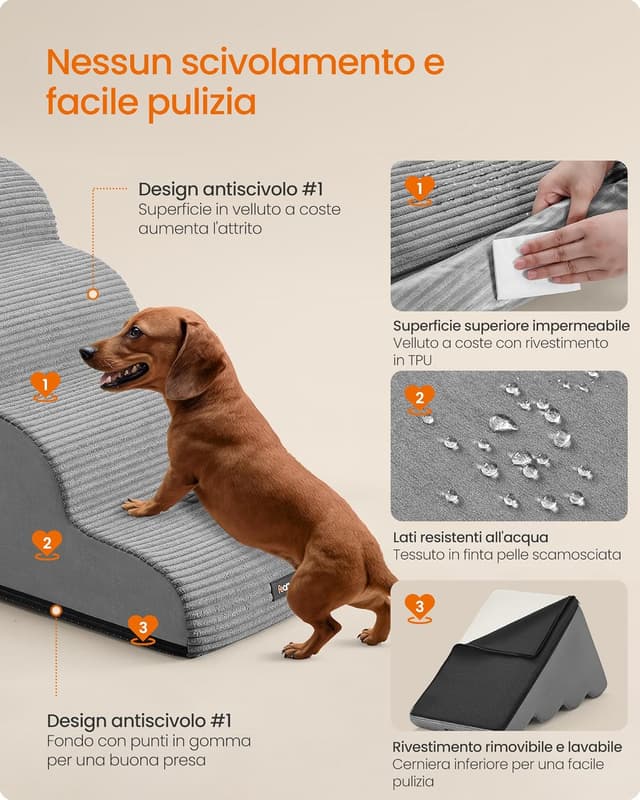 Nessun scivolamento e facile pulizia

Design antiscivolo #1
Superficie in velluto a coste aumenta l'attrito

1

2

3

Design antiscivolo #1
Fondo con punti in gomma per una buona presa

1

Superficie superiore impermeabile
Velluto a coste con rivestimento in TPU

2

Lati resistenti all'acqua
Tessuto in finta pelle scamosciata

3

Rivestimento rimovibile e lavabile
Cerniera inferiore per una facile pulizia