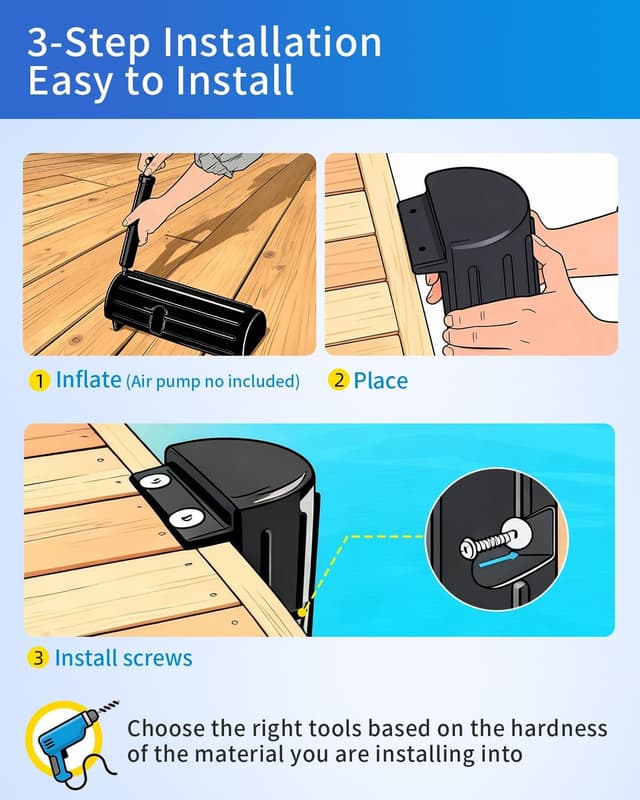 3-Step Installation
Easy to Install

1 Inflate (Air pump no included)

2 Place

3 Install screws

Choose the right tools based on the hardness of the material you are installing into