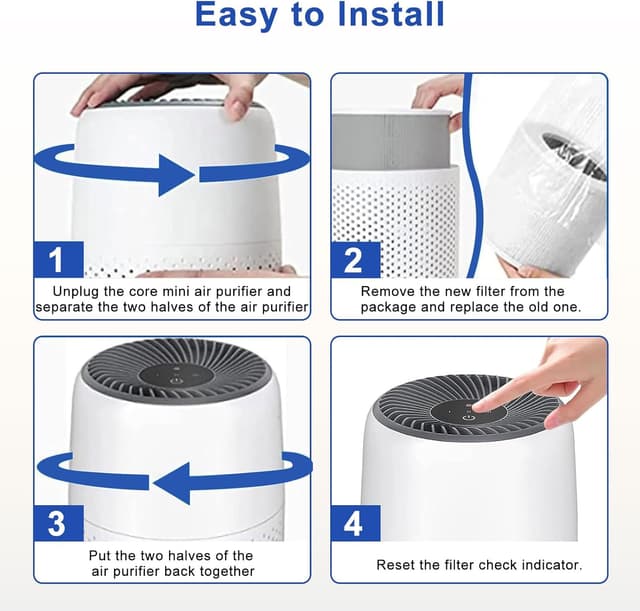 Easy to Install

1

Unplug the core mini air purifier and separate the two halves of the air purifier

2

Remove the new filter from the package and replace the old one.

3

Put the two halves of the air purifier back together

4

Reset the filter check indicator.