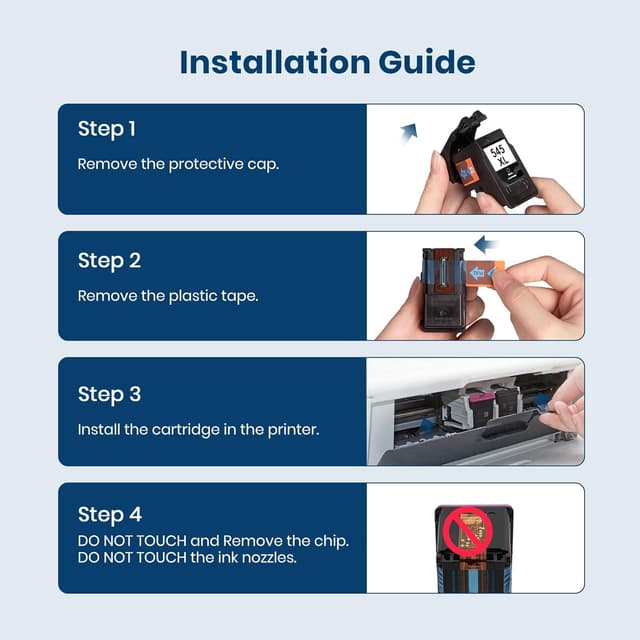 Installation Guide

Step 1

Remove the protective cap.

545 XL

Step 2

Remove the plastic tape.

Step 3

Install the cartridge in the printer.

Step 4

DO NOT TOUCH and Remove the chip. DO NOT TOUCH the ink nozzles.