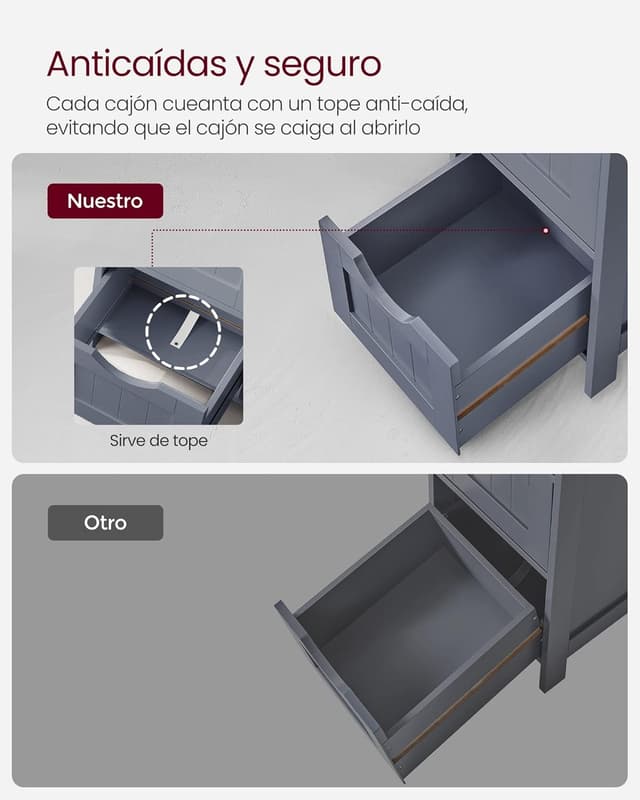 Anticaídas y seguro

Cada cajón cueanta con un tope anti-caída, evitando que el cajón se caiga al abrirlo

Nuestro

Sirve de tope

Otro