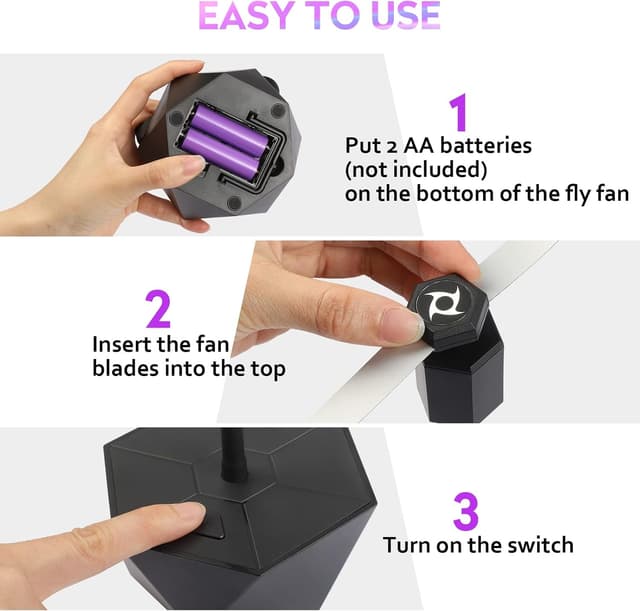 EASY TO USE

1
Put 2 AA batteries (not included) on the bottom of the fly fan

2
Insert the fan blades into the top

3
Turn on the switch