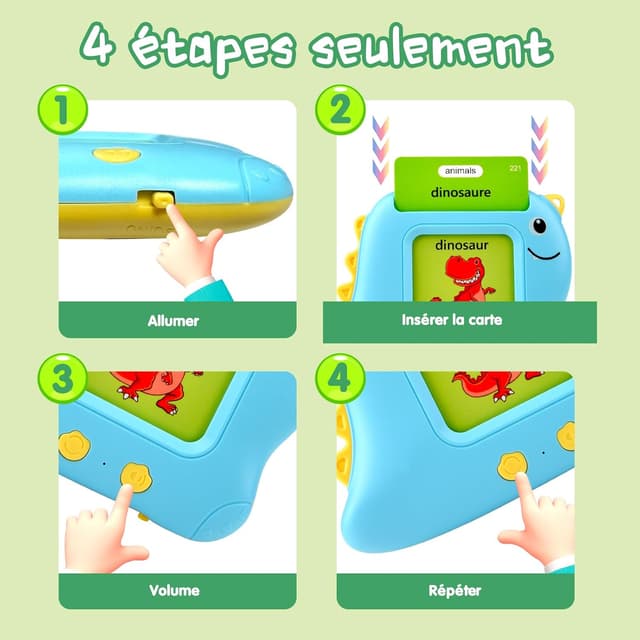 4 étapes seulement

1

Allumer

2

animals
221
dinosaure

dinosaur

Insérer la carte

3

Volume

4

Répéter