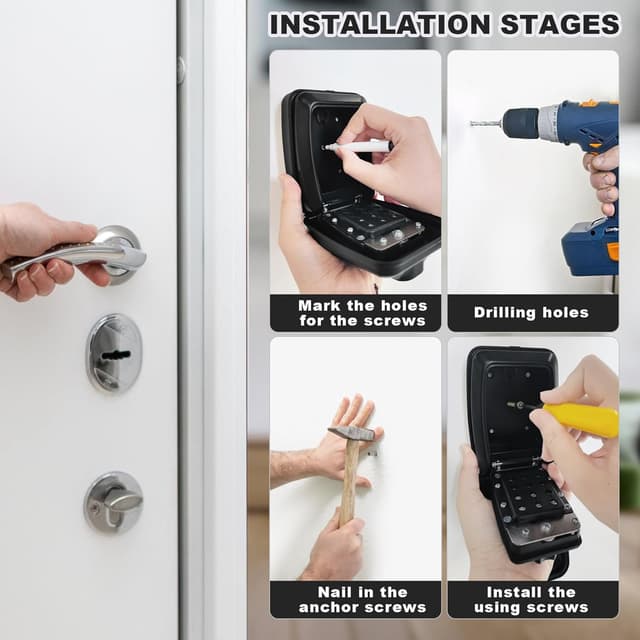 INSTALLATION STAGES

Mark the holes for the screws

Drilling holes

Nail in the anchor screws

Install the using screws