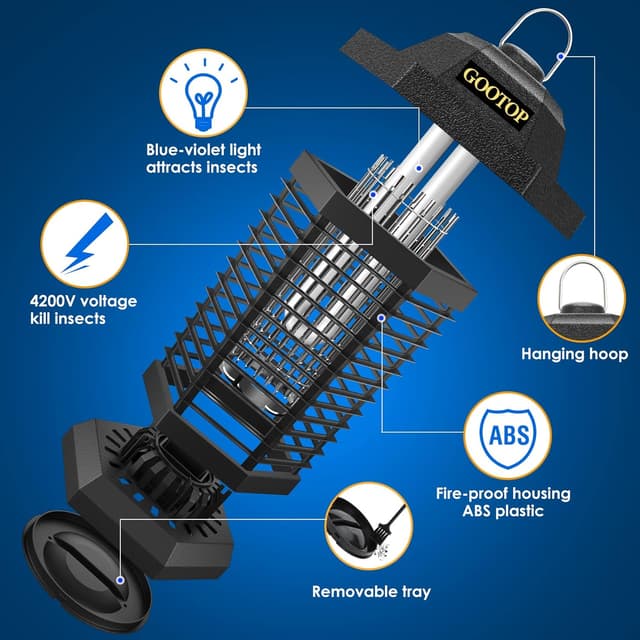 GOOTOP

Blue-violet light attracts insects

4200V voltage kill insects

Hanging hoop

ABS

Fire-proof housing ABS plastic

Removable tray