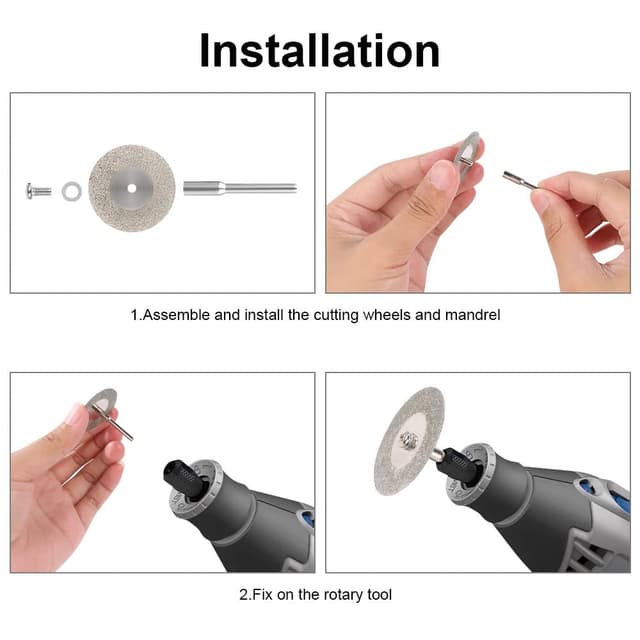 Installation

1.Assemble and install the cutting wheels and mandrel

2.Fix on the rotary tool