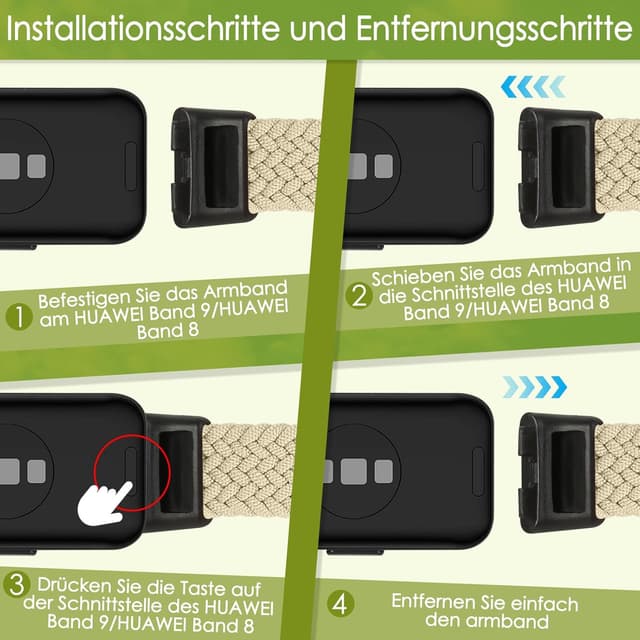 Installationsschritte und Entfernungsschritte

1 Befestigen Sie das Armband am HUAWEI Band 9/HUAWEI Band 8

2 Schieben Sie das Armband in die Schnittstelle des HUAWEI Band 9/HUAWEI Band 8

3 Drücken Sie die Taste auf der Schnittstelle des HUAWEI Band 9/HUAWEI Band 8

4 Entfernen Sie einfach den armband