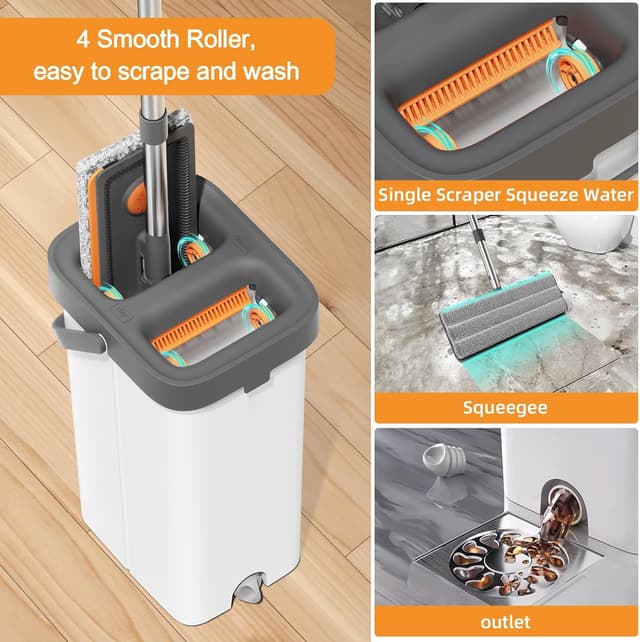 4 Smooth Roller, easy to scrape and wash

Single Scraper Squeeze Water

Squeegee

outlet