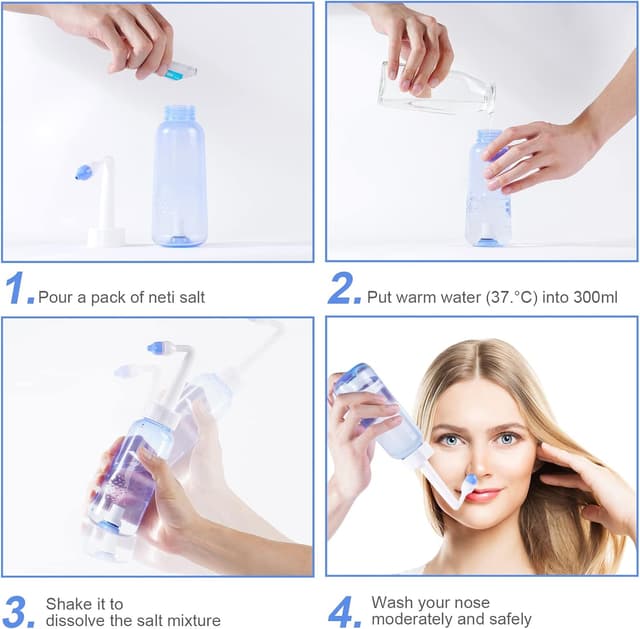 1. Pour a pack of neti salt

2. Put warm water (37.°C) into 300ml

3. Shake it to dissolve the salt mixture

4. Wash your nose moderately and safely