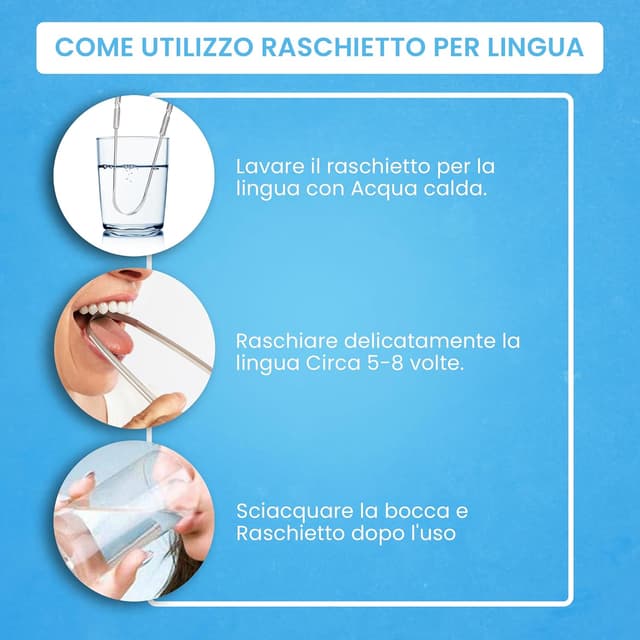 COME UTILIZZO RASCHIETTO PER LINGUA

Lavare il raschietto per la lingua con Acqua calda.

Raschiare delicatamente la lingua Circa 5-8 volte.

Sciacquare la bocca e Raschietto dopo l'uso