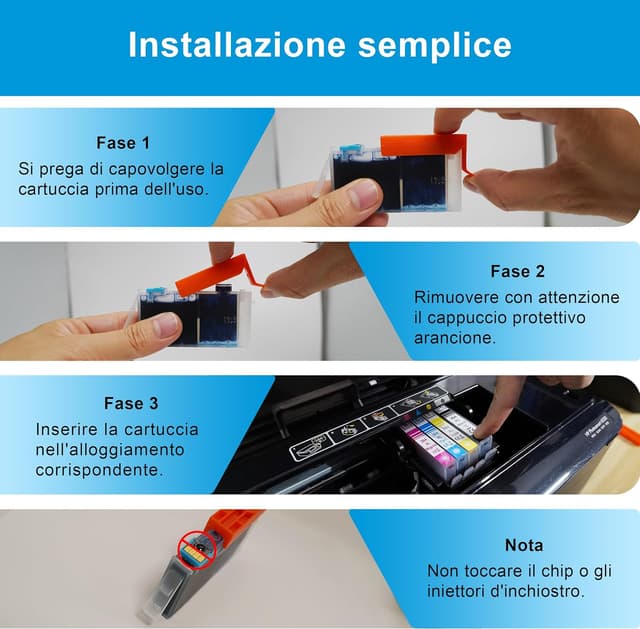 Installazione semplice

Fase 1
Si prega di capovolgere la cartuccia prima dell'uso.

Fase 2
Rimuovere con attenzione il cappuccio protettivo arancione.

Fase 3
Inserire la cartuccia nell'alloggiamento corrispondente.

Nota
Non toccare il chip o gli iniettori d'inchiostro.