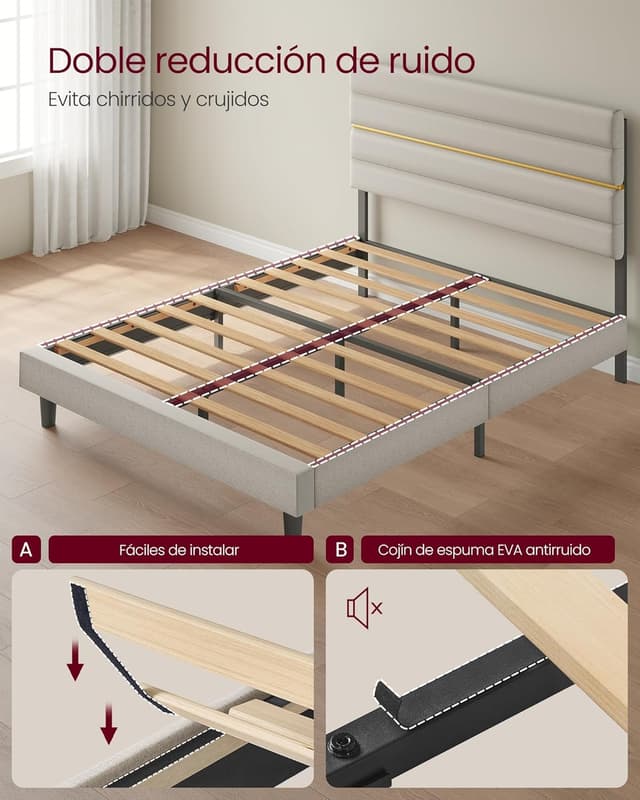 Doble reducción de ruido
Evita chirridos y crujidos

A Fáciles de instalar

B Cojín de espuma EVA antirruido