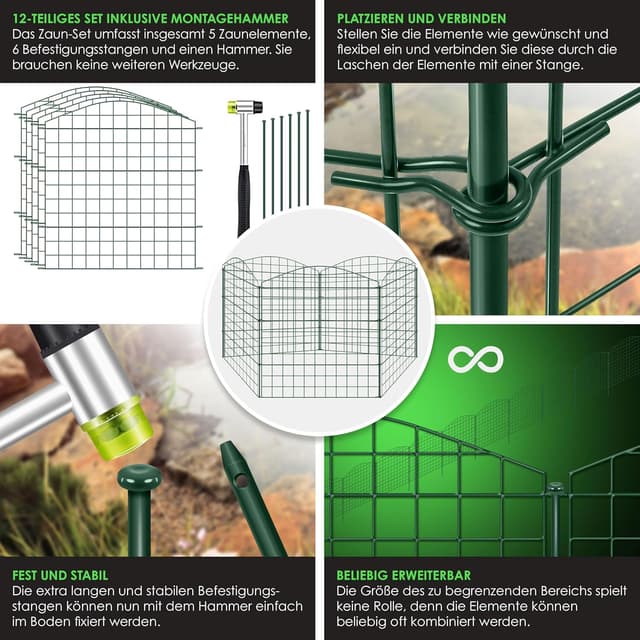 12-TEILIGES SET INKLUSIVE MONTAGEHAMMER
Das Zaun-Set umfasst insgesamt 5 Zaunelemente, 6 Befestigungsstangen und einen Hammer. Sie brauchen keine weiteren Werkzeuge.

PLATZIEREN UND VERBINDEN
Stellen Sie die Elemente wie gewünscht und flexibel ein und verbinden Sie diese durch die Laschen der Elemente mit einer Stange.

FEST UND STABIL
Die extra langen und stabilen Befestigungsstangen können nun mit dem Hammer einfach im Boden fixiert werden.

BELIEBIG ERWEITERBAR
Die Größe des zu begrenzenden Bereichs spielt keine Rolle, denn die Elemente können beliebig oft kombiniert werden.