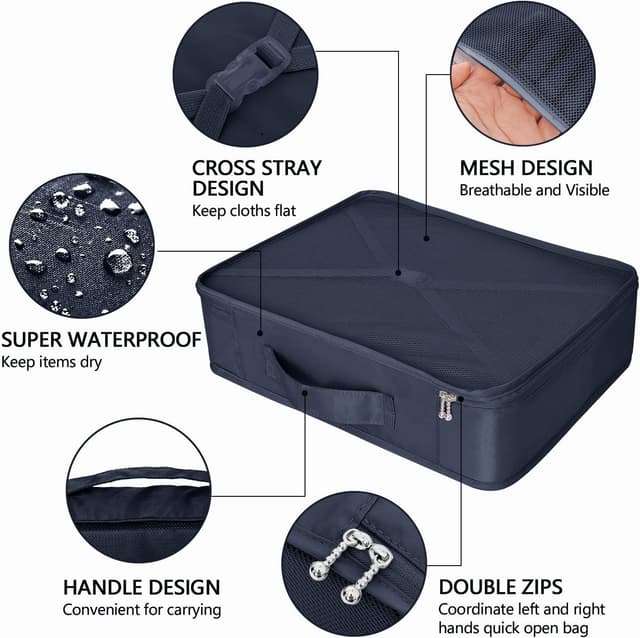 CROSS STRAY DESIGN
Keep cloths flat

MESH DESIGN
Breathable and Visible

SUPER WATERPROOF
Keep items dry

HANDLE DESIGN
Convenient for carrying

DOUBLE ZIPS
Coordinate left and right hands quick open bag